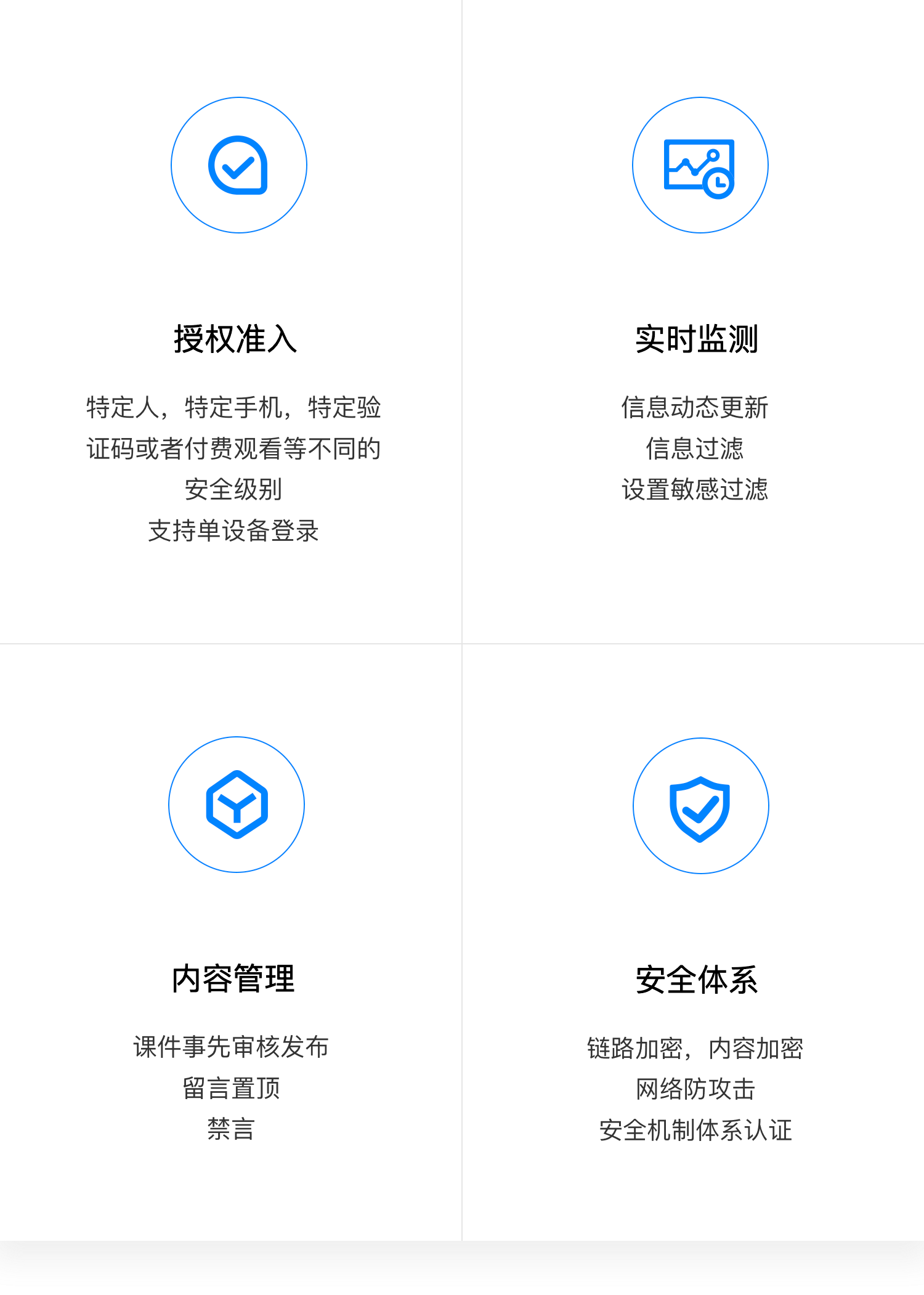 授权准入

特定人，特定手机，特定验证码或者付费观看等不同的安全级别
支持单设备登录

实时监测

信息动态更新
信息过滤
设置敏感过滤

内容管理

课件事先审核发布
留言置顶
禁言

安全体系

链路加密，内容加密
网络防攻击
安全机制体系认证